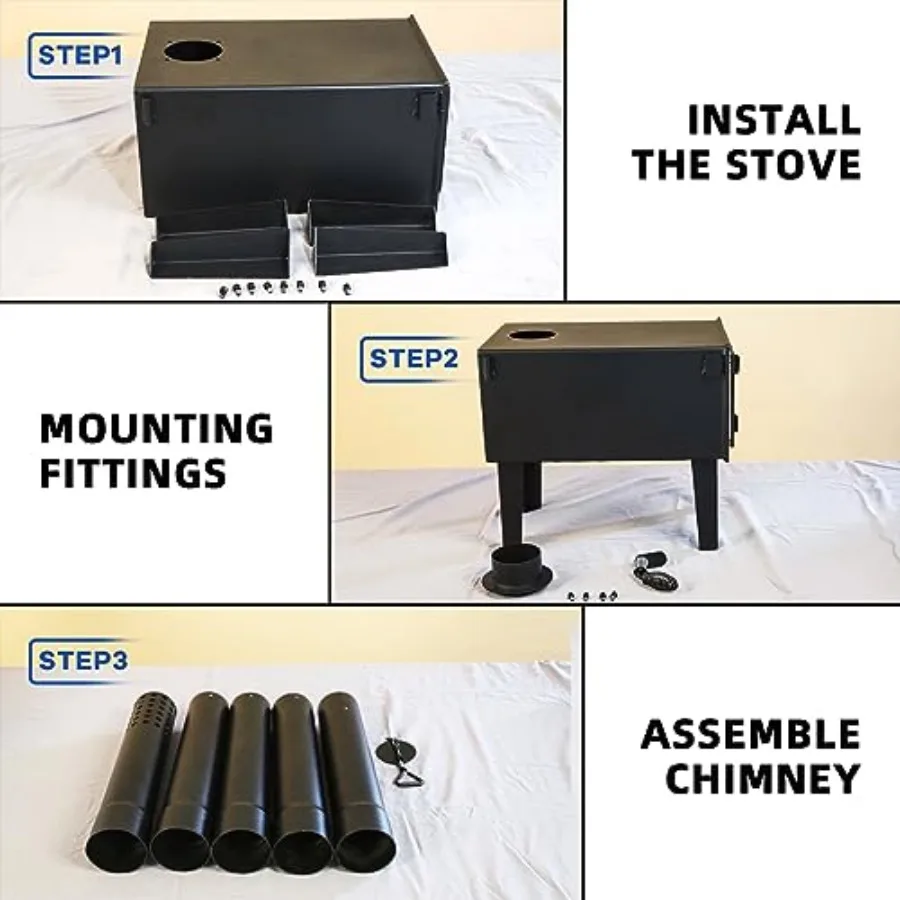 STEP1

INSTALL THE STOVE

MOUNTING FITTINGS

STEP2

STEP3

ASSEMBLE CHIMNEY